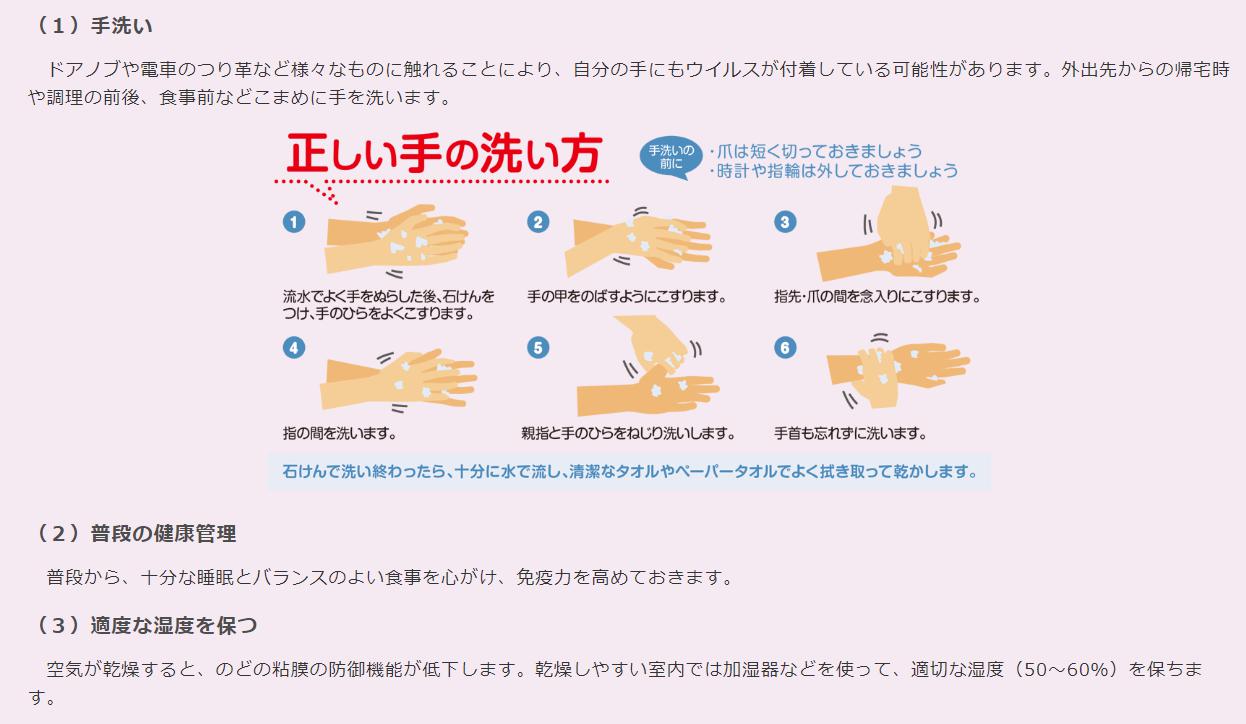 （１）手洗い

ドアノブや電車のつり革など様々なものに触れることにより、自分の手にもウイルスが付着している可能性があります。外出先からの帰宅時や調理の前後、食事前などこまめに手を洗います。

正しい手の洗い方

手洗いの前に
・爪は短く切っておきましょう
・時計や指輪は外しておきましょう

1 流水でよく手をぬらした後、石けんをつけ、手のひらをよくこすります。

2 手の甲をのばすようにこすります。

3 指先・爪の間を念入りにこすります。

4 指の間を洗います。

5 親指と手のひらをねじり洗いします。

6 手首も忘れずに洗います。

石けんで洗い終わったら、十分に水で流し、清潔なタオルやペーパータオルでよく拭き取って乾かします。

（２）普段の健康管理

普段から、十分な睡眠とバランスのよい食事を心がけ、免疫力を高めておきます。

（３）適度な湿度を保つ

空気が乾燥すると、のどの粘膜の防御機能が低下します。乾燥しやすい室内では加湿器などを使って、適切な湿度（50～60%）を保ちます。